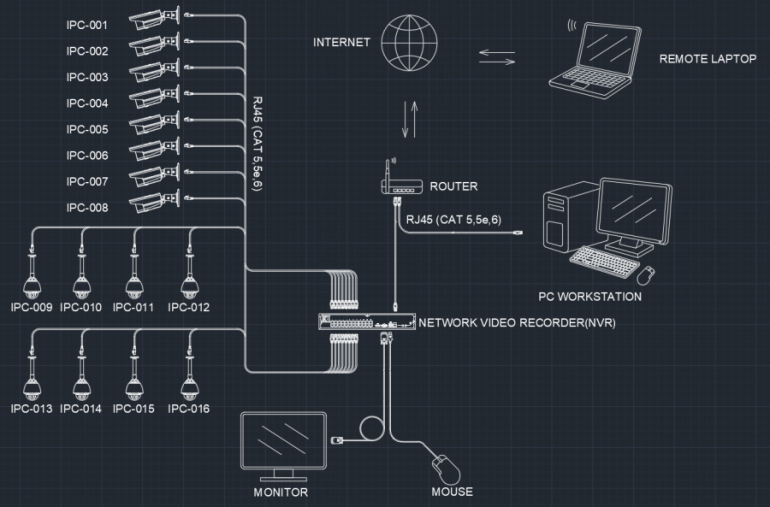 IPC-001
IPC-002
IPC-003
IPC-004
IPC-005
IPC-006
IPC-007
IPC-008

RJ45 (CAT 5,5e,6)

INTERNET

REMOTE LAPTOP

ROUTER

RJ45 (CAT 5,5e,6)

PC WORKSTATION

IPC-009 IPC-010 IPC-011 IPC-012

NETWORK VIDEO RECORDER(NVR)

IPC-013 IPC-014 IPC-015 IPC-016

MONITOR

MOUSE